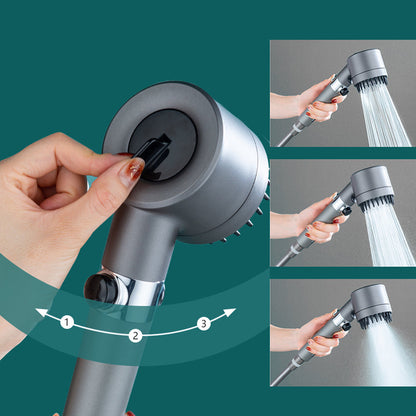 1
2
3